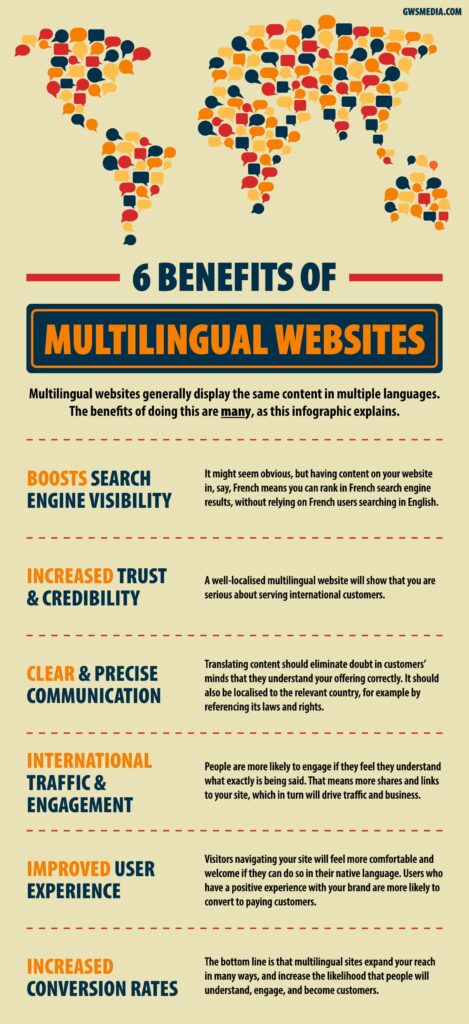 GWSMEDIA.COM

6 BENEFITS OF

MULTILINGUAL WEBSITES

Multilingual websites generally display the same content in multiple languages. The benefits of doing this are many, as this infographic explains.

BOOSTS SEARCH ENGINE VISIBILITY

It might seem obvious, but having content on your website in, say, French means you can rank in French search engine results, without relying on French users searching in English.

INCREASED TRUST & CREDIBILITY

A well-localised multilingual website will show that you are serious about serving international customers.

CLEAR & PRECISE COMMUNICATION

Translating content should eliminate doubt in customers' minds that they understand your offering correctly. It should also be localised to the relevant country, for example by referencing its laws and rights.

INTERNATIONAL TRAFFIC & ENGAGEMENT

People are more likely to engage if they feel they understand what exactly is being said. That means more shares and links to your site, which in turn will drive traffic and business.

IMPROVED USER EXPERIENCE

Visitors navigating your site will feel more comfortable and welcome if they can do so in their native language. Users who have a positive experience with your brand are more likely to convert to paying customers.

INCREASED CONVERSION RATES

The bottom line is that multilingual sites expand your reach in many ways, and increase the likelihood that people will understand, engage, and become customers.